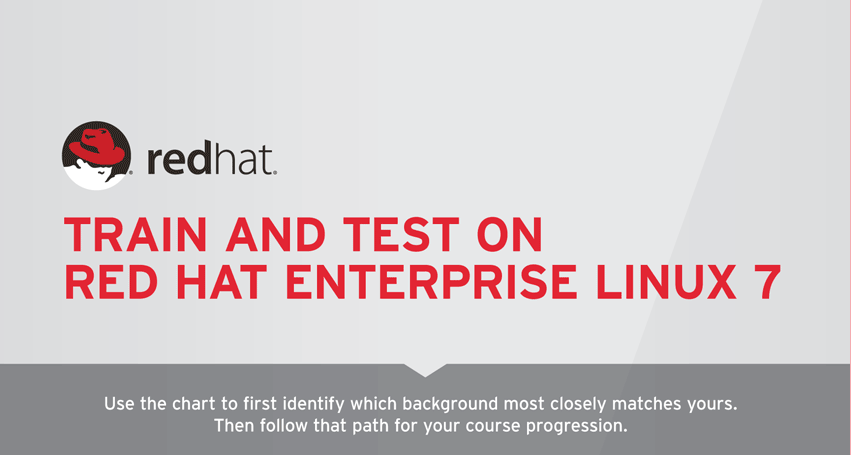 redhat.

TRAIN AND TEST ON RED HAT ENTERPRISE LINUX 7

Use the chart to first identify which background most closely matches yours. Then follow that path for your course progression.